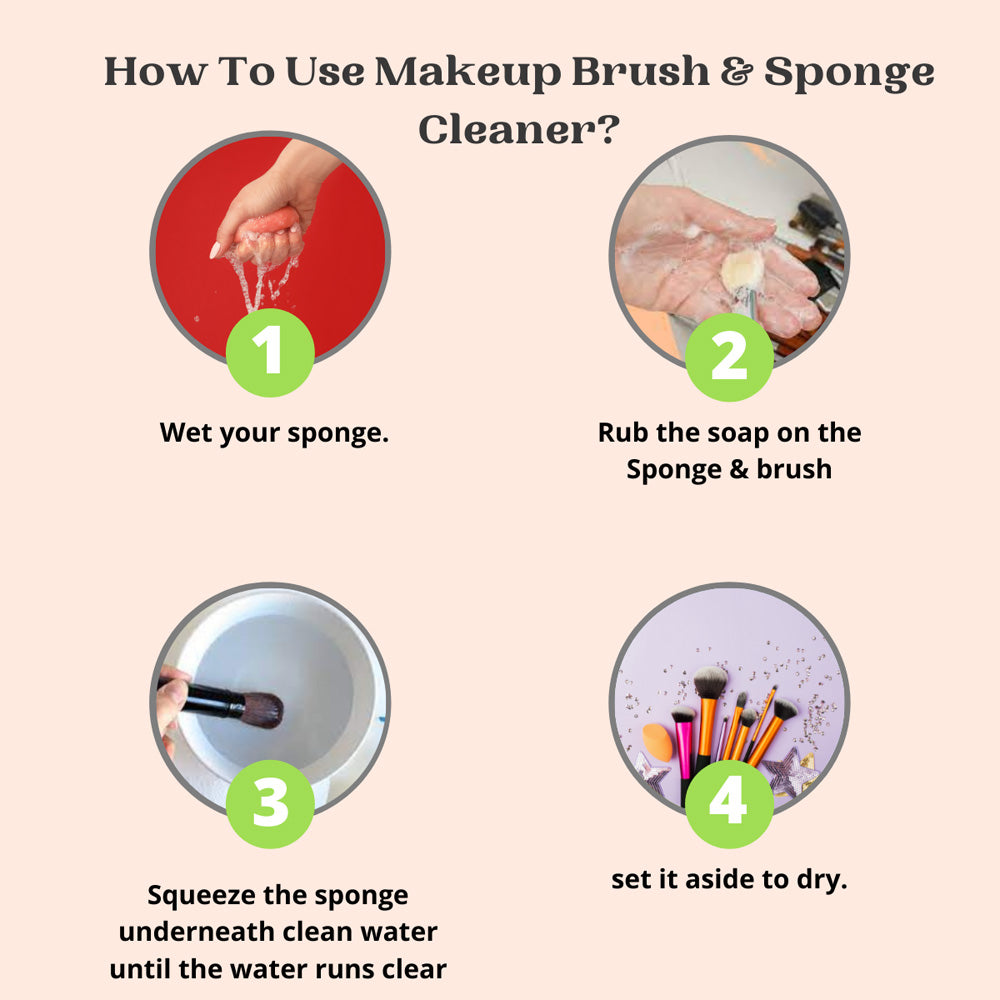 How To Use Makeup Brush & Sponge Cleaner?

1

Wet your sponge.

2

Rub the soap on the Sponge & brush

3

Squeeze the sponge underneath clean water until the water runs clear

4

set it aside to dry.