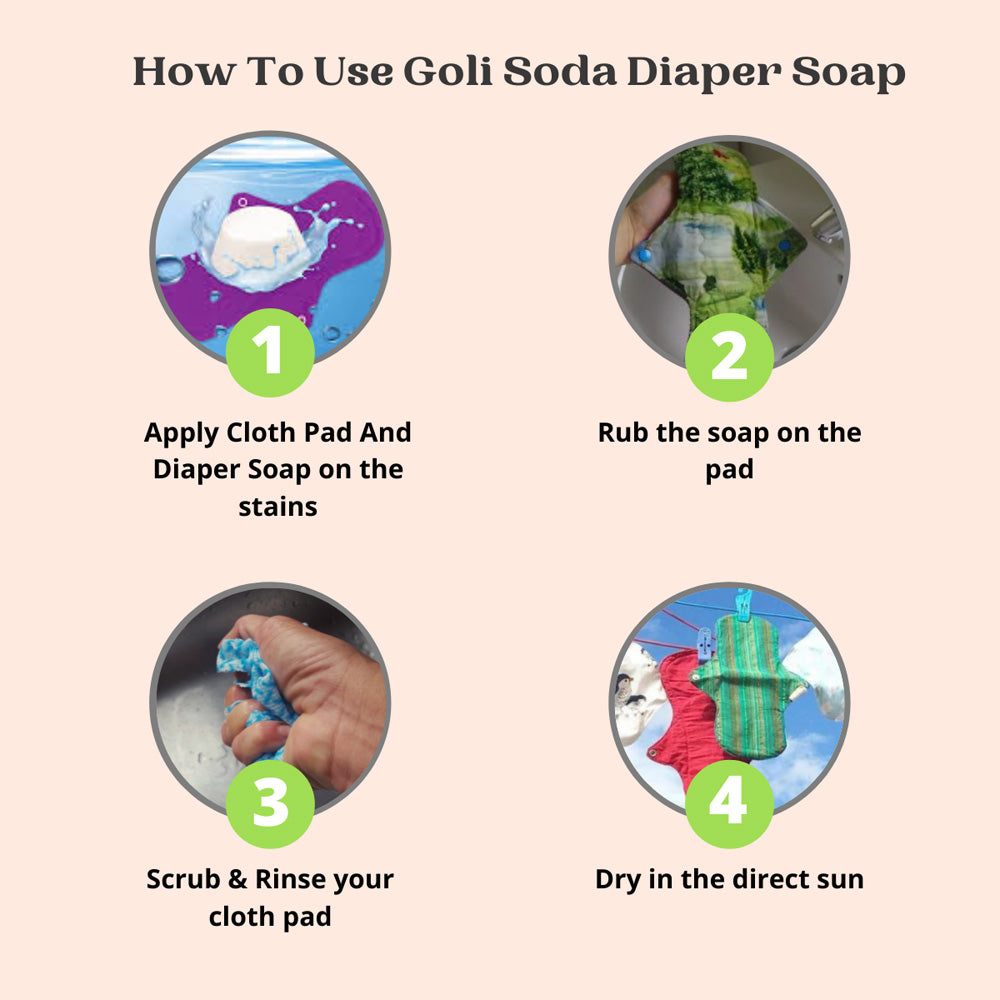 How To Use Goli Soda Diaper Soap

1

Apply Cloth Pad And Diaper Soap on the stains

2

Rub the soap on the pad

3

Scrub & Rinse your cloth pad

4

Dry in the direct sun