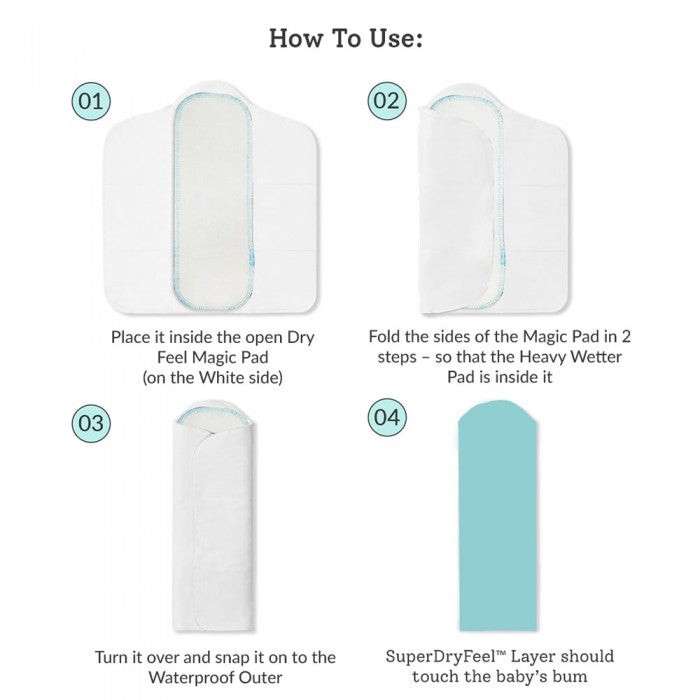 How To Use:

01

Place it inside the open Dry Feel Magic Pad (on the White side)

02

Fold the sides of the Magic Pad in 2 steps – so that the Heavy Wetter Pad is inside it

03

Turn it over and snap it on to the Waterproof Outer

04

SuperDryFeel™ Layer should touch the baby's bum