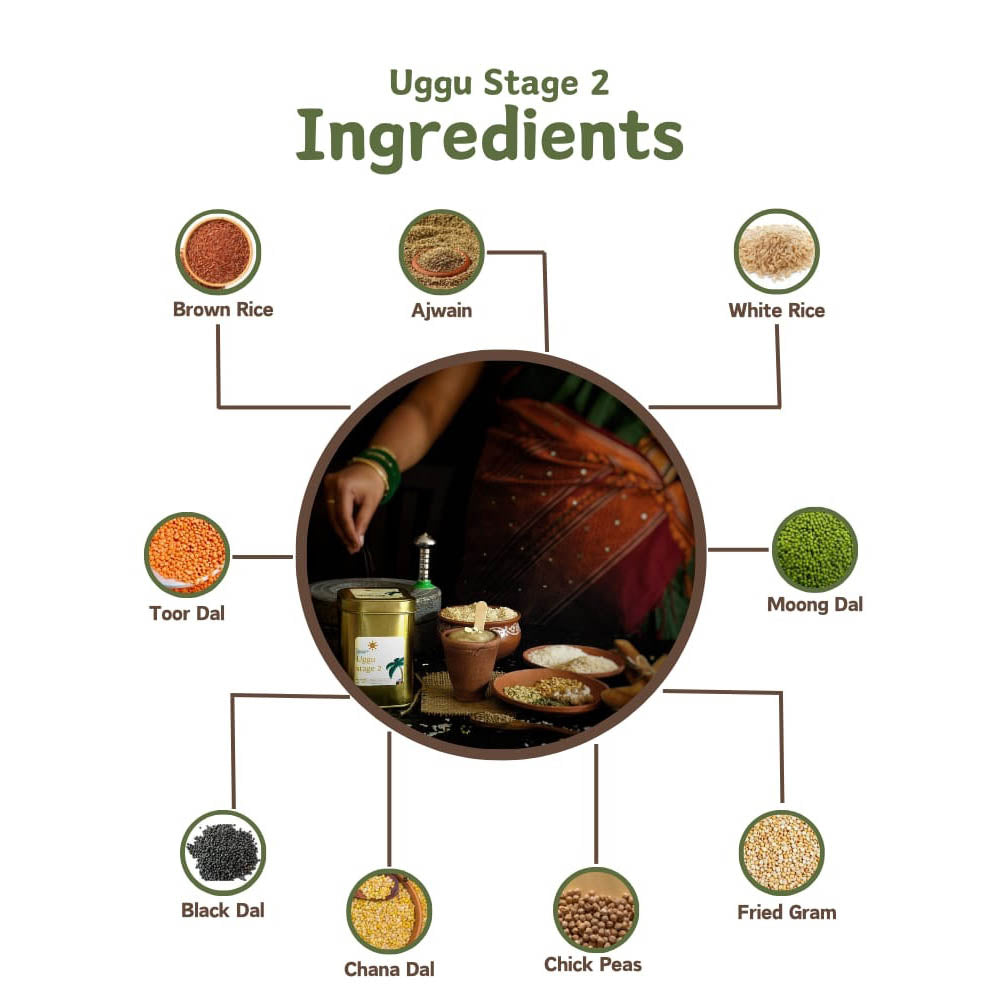 Uggu Stage 2
Ingredients

Brown Rice

Ajwain

White Rice

Toor Dal

Uggu
Stage 2

Moong Dal

Black Dal

Chana Dal

Chick Peas

Fried Gram