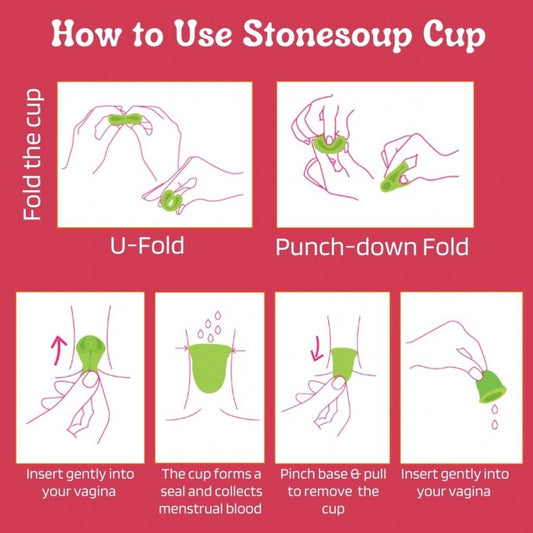 How to Use Stonesoup Cup

Fold the cup

U-Fold

Punch-down Fold

Insert gently into your vagina

The cup forms a seal and collects menstrual blood

Pinch base & pull to remove the cup

Insert gently into your vagina